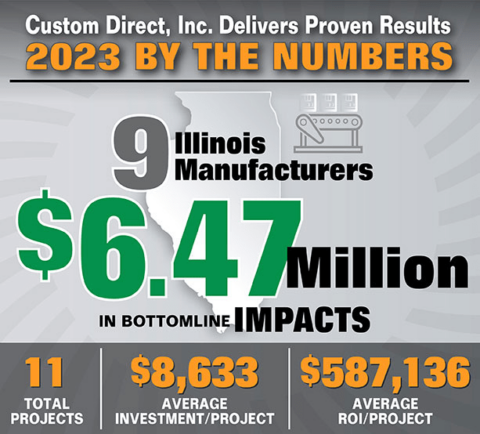 Custom Direct, Inc. Delivers Proven Results
2023 BY THE NUMBERS

9 Illinois Manufacturers

$6.47 Million

IN BOTTOMLINE IMPACTS

11
TOTAL PROJECTS

$8,633
AVERAGE INVESTMENT/PROJECT

$587,136
AVERAGE ROI/PROJECT